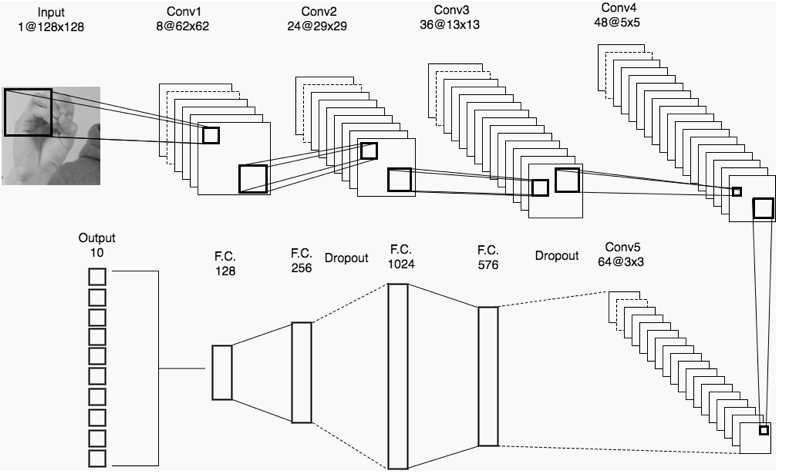 Input
1@128x128

Conv1
8@62x62

Conv2
24@29x29

Conv3
36@13x13

Conv4
48@5x5

Output
10

F.C.
128

F.C.
256

Dropout

F.C.
1024

F.C.
576

Dropout

Conv5
64@3x3